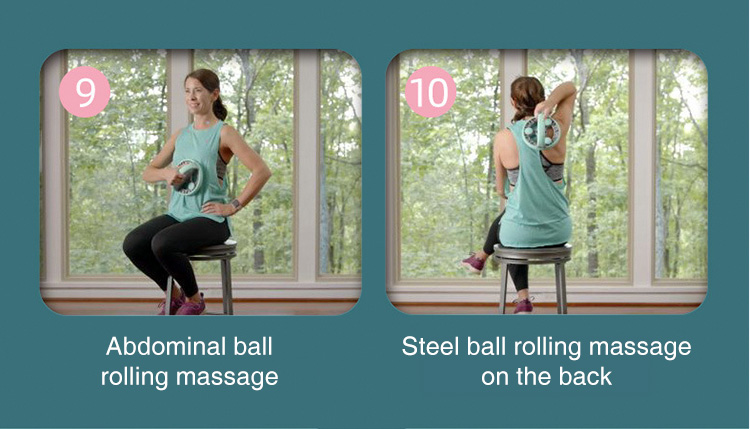 9

Abdominal ball rolling massage

10

Steel ball rolling massage on the back