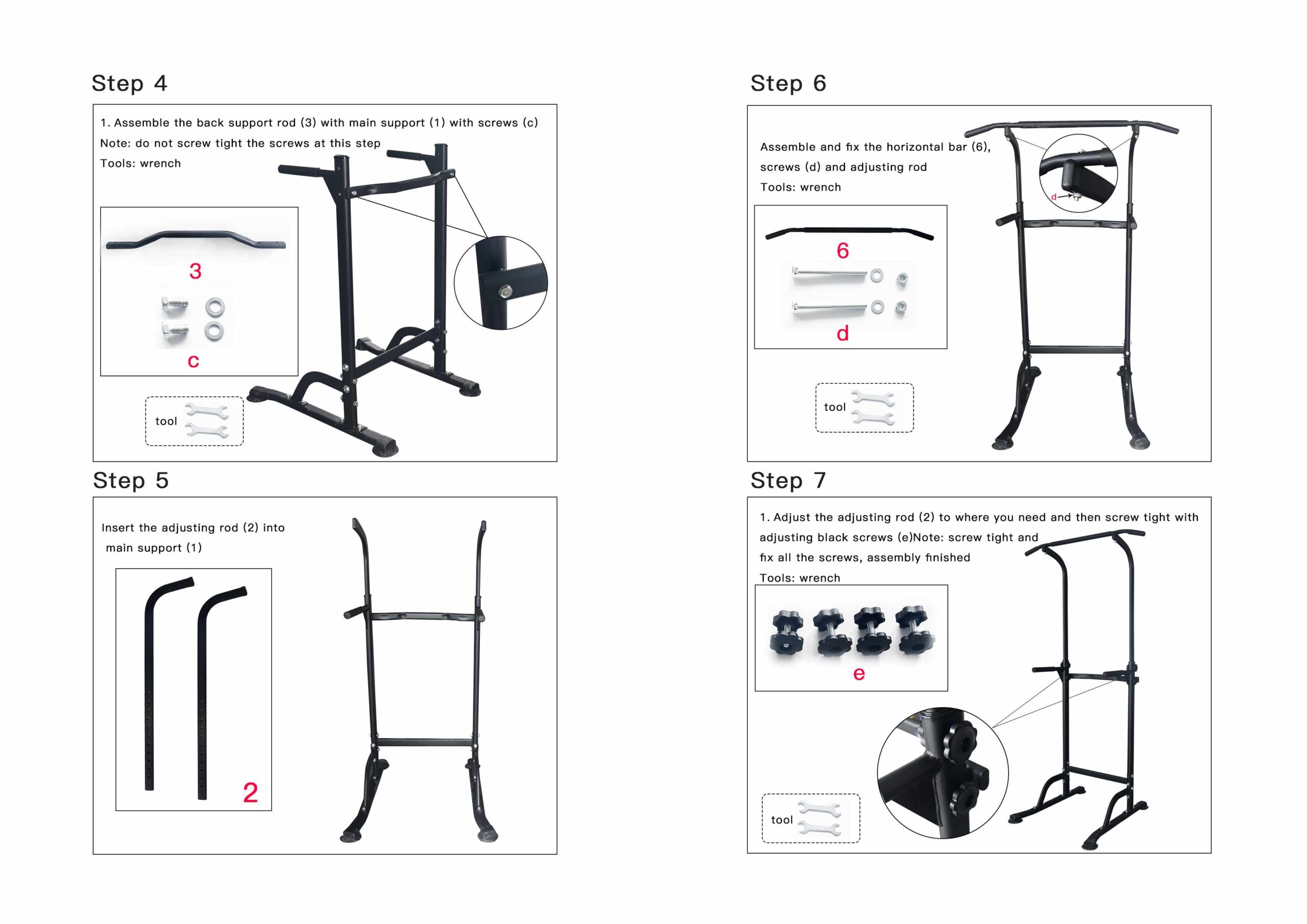 Step 4

1. Assemble the back support rod (3) with main support (1) with screws (c)
Note: do not screw tight the screws at this step
Tools: wrench

3

c

tool

Step 5

Insert the adjusting rod (2) into main support (1)

2

Step 6

Assemble and fix the horizontal bar (6), screws (d) and adjusting rod
Tools: wrench

d

6

d

tool

Step 7

1. Adjust the adjusting rod (2) to where you need and then screw tight with adjusting black screws (e)Note: screw tight and fix all the screws, assembly finished
Tools: wrench

e

tool