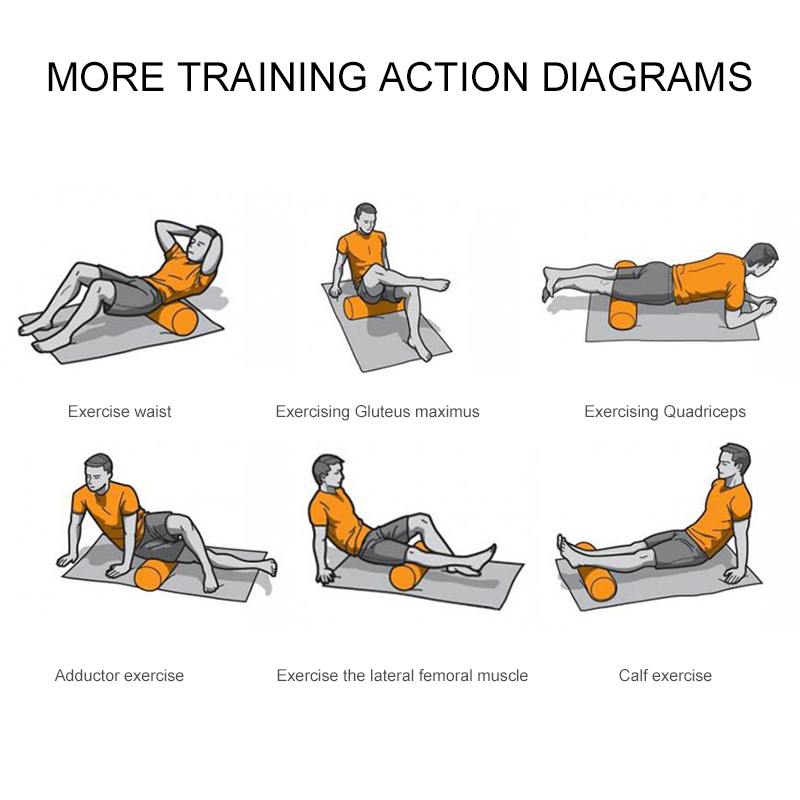 MORE TRAINING ACTION DIAGRAMS

Exercise waist

Exercising Gluteus maximus

Exercising Quadriceps

Adductor exercise

Exercise the lateral femoral muscle

Calf exercise