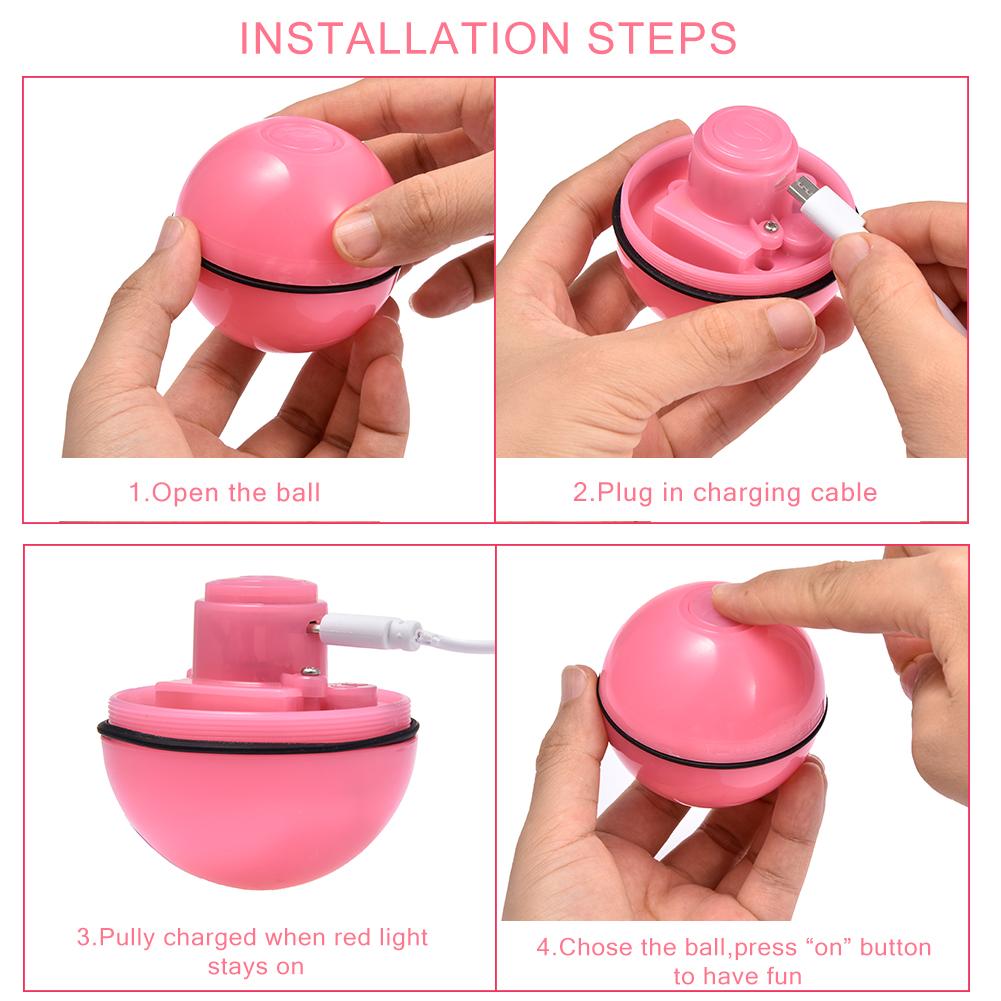 INSTALLATION STEPS

1.Open the ball

2.Plug in charging cable

3.Pully charged when red light stays on

4.Chose the ball,press “on” button to have fun