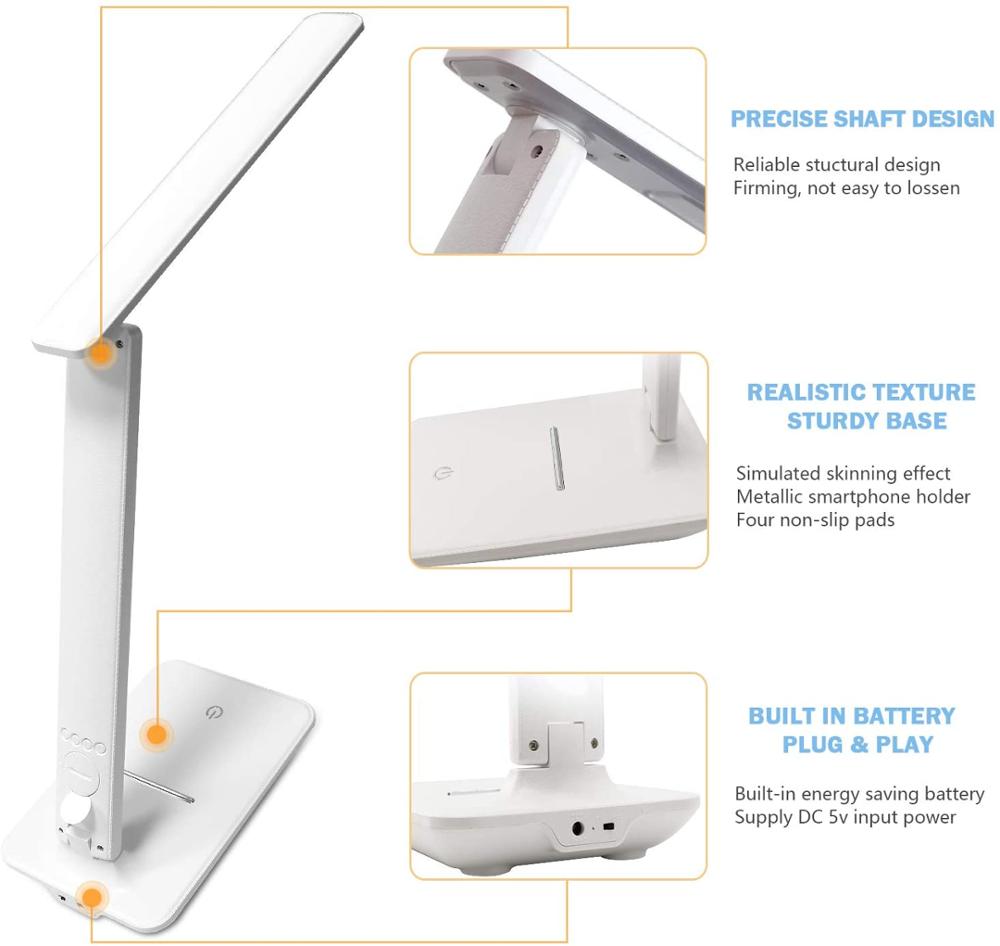 PRECISE SHAFT DESIGN

Reliable stuctural design
Firming, not easy to lossen

REALISTIC TEXTURE
STURDY BASE

Simulated skinning effect
Metallic smartphone holder
Four non-slip pads

BUILT IN BATTERY
PLUG & PLAY

Built-in energy saving battery
Supply DC 5v input power