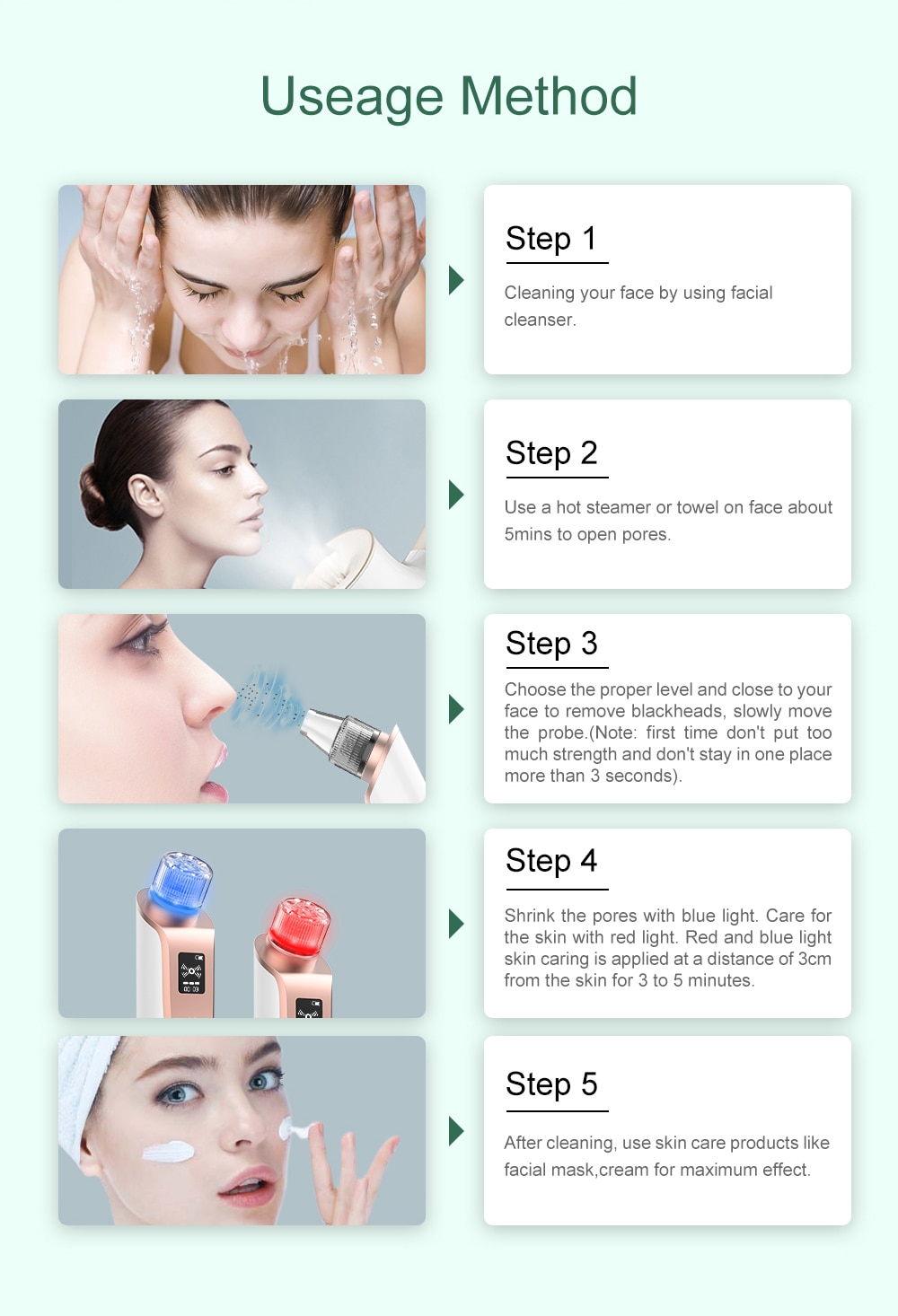 Useage Method

Step 1

Cleaning your face by using facial cleanser.

Step 2

Use a hot steamer or towel on face about 5mins to open pores.

Step 3

Choose the proper level and close to your face to remove blackheads, slowly move the probe.(Note: first time don't put too much strength and don't stay in one place more than 3 seconds).

Step 4

Shrink the pores with blue light. Care for the skin with red light. Red and blue light skin caring is applied at a distance of 3cm from the skin for 3 to 5 minutes.

Step 5

After cleaning, use skin care products like facial mask,cream for maximum effect.