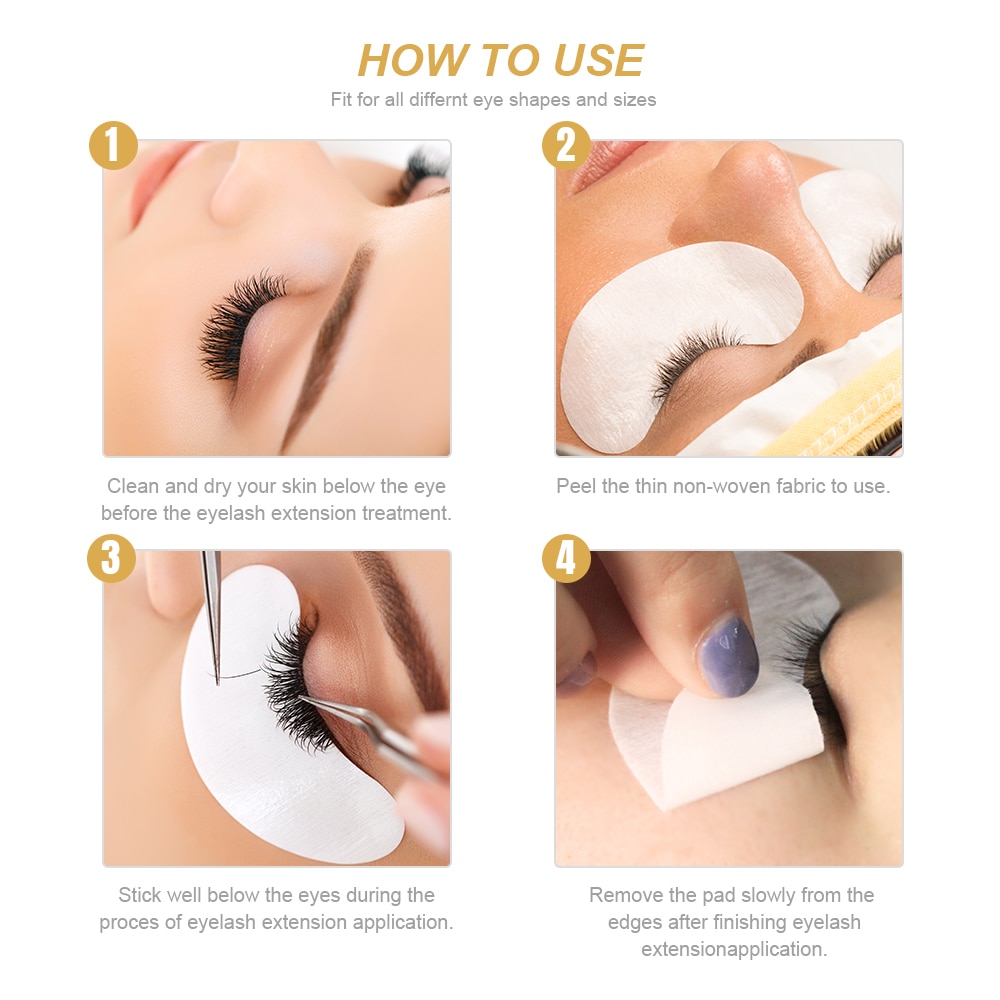 HOW TO USE
Fit for all differnt eye shapes and sizes

1

Clean and dry your skin below the eye before the eyelash extension treatment.

2

Peel the thin non-woven fabric to use.

3

Stick well below the eyes during the proces of eyelash extension application.

4

Remove the pad slowly from the edges after finishing eyelash extensionapplication.