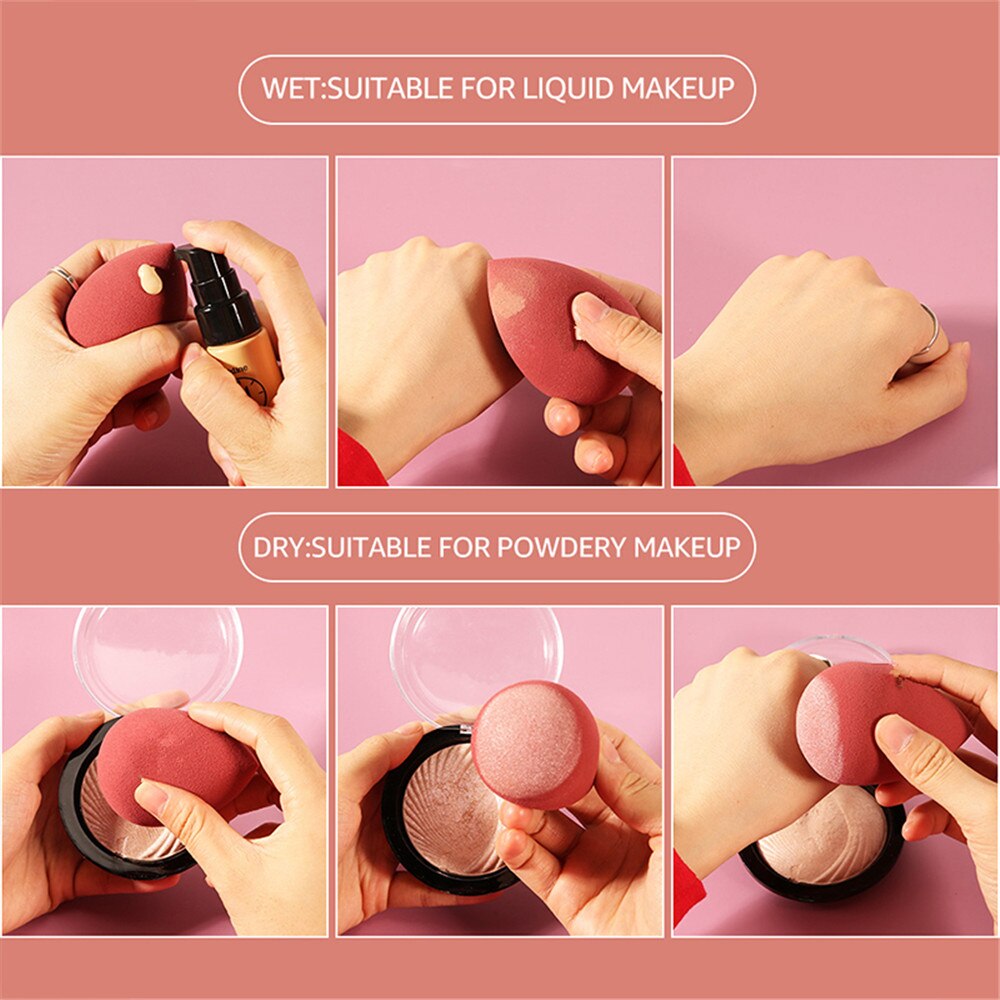 WET:SUITABLE FOR LIQUID MAKEUP

DRY:SUITABLE FOR POWDERY MAKEUP