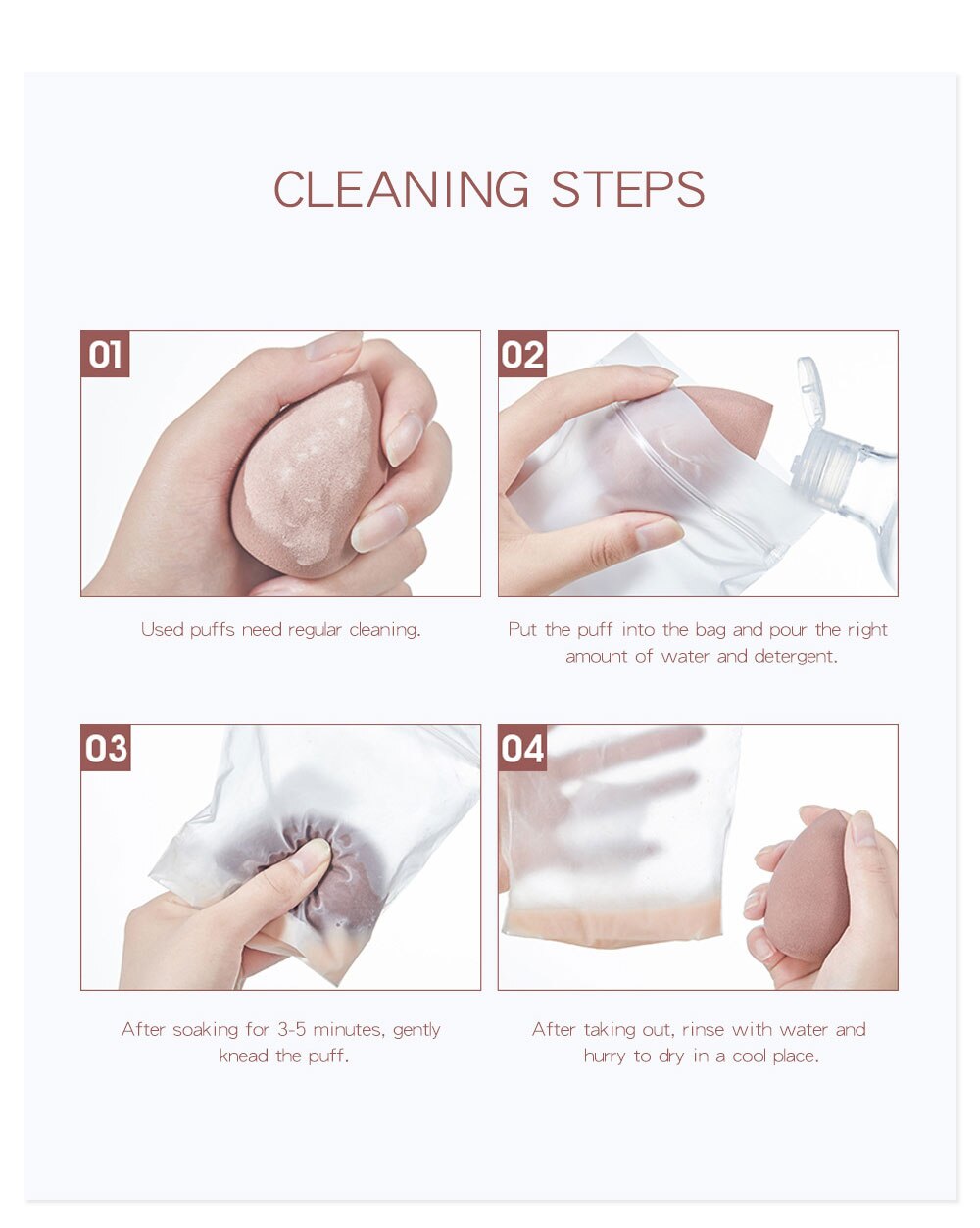 CLEANING STEPS

01

Used puffs need regular cleaning.

02

Put the puff into the bag and pour the right amount of water and detergent.

03

After soaking for 3-5 minutes, gently knead the puff.

04

After taking out, rinse with water and hurry to dry in a cool place.