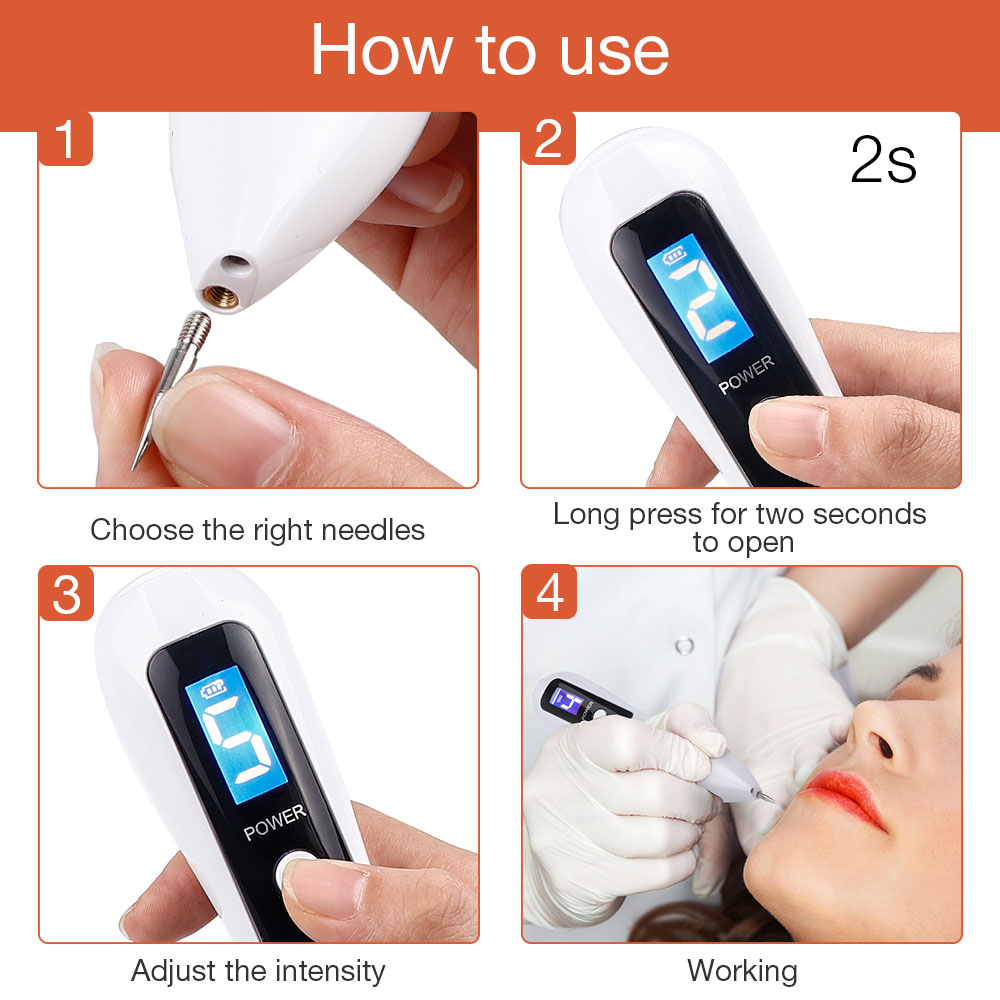 How to use

1

Choose the right needles

2

2s

2

POWER

Long press for two seconds to open

3

5

POWER

Adjust the intensity

4

Working